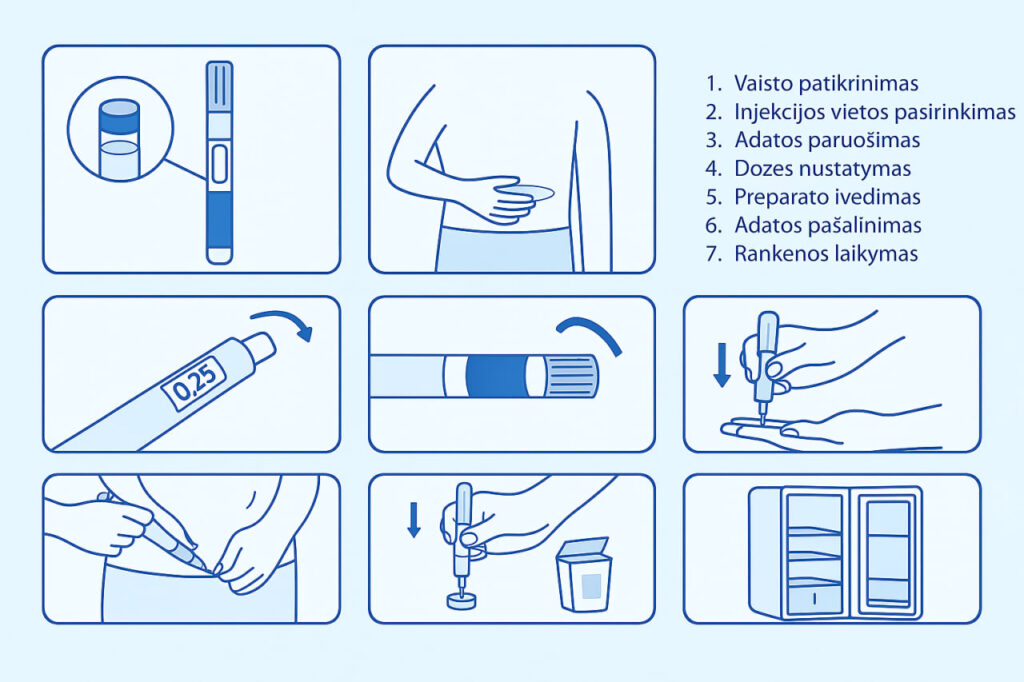 1. Vaisto patikrinimas
2. Injekcijos vietos pasirinkimas
3. Adatos paruošimas
4. Dozes nustatymas
5. Preparato ivedimas
6. Adatos pašalinimas
7. Rankenos laikymas

0.25